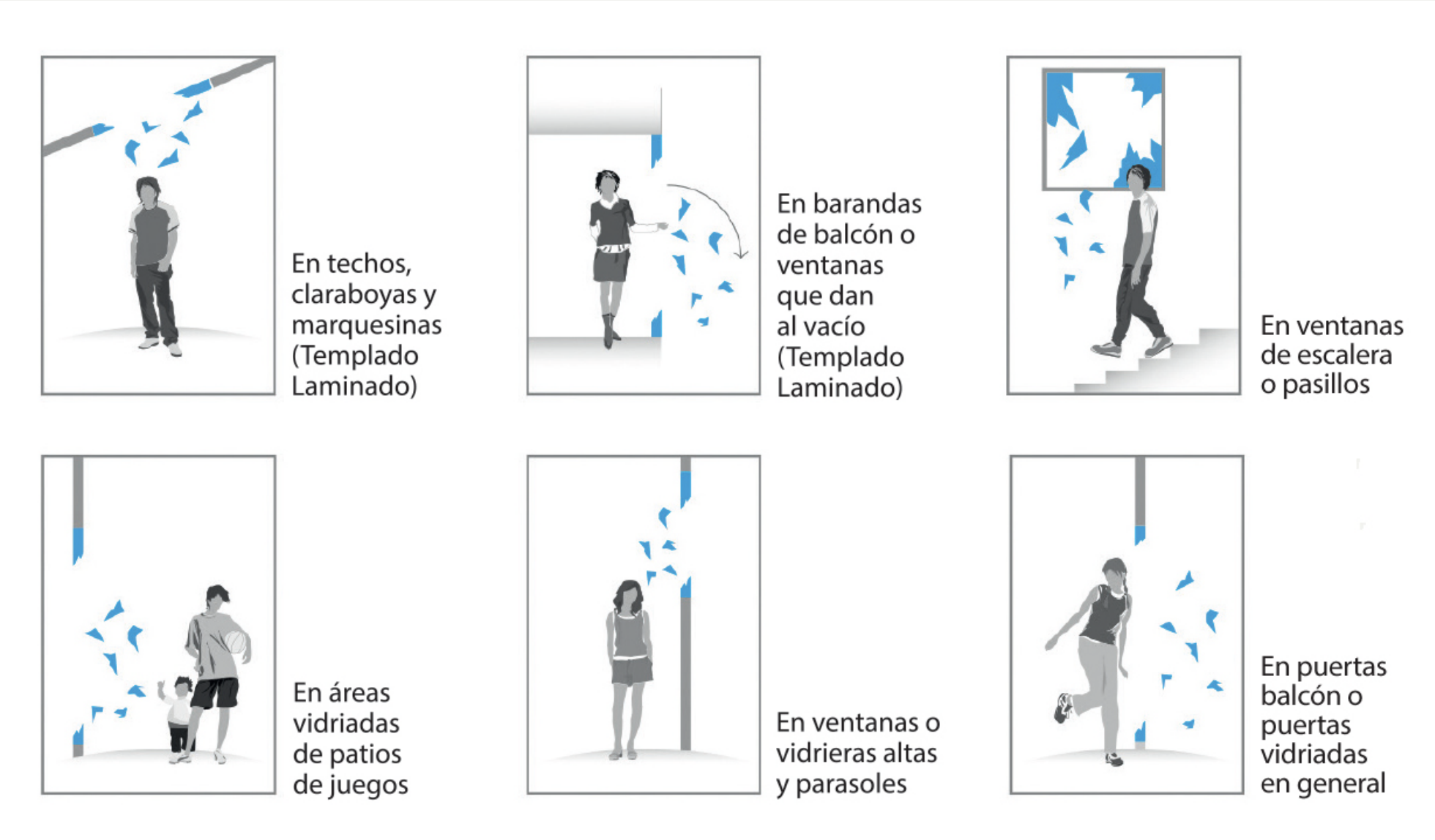 En techos, claraboyas y marquesinas (Templado Laminado)

En barandas de balcón o ventanas que dan al vacío (Templado Laminado)

En ventanas de escalera o pasillos

En áreas vidriadas de patios de juegos

En ventanas o vidrieras altas y parasoles

En puertas balcón o puertas vidriadas en general